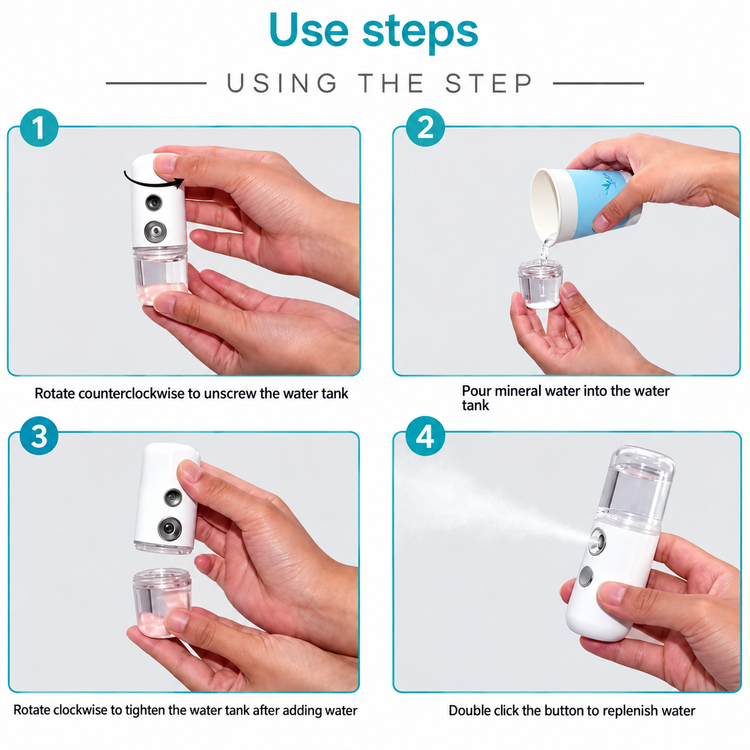 Use steps

USING THE STEP

1

Rotate counterclockwise to unscrew the water tank

2

Pour mineral water into the water tank

3

Rotate clockwise to tighten the water tank after adding water

4

Double click the button to replenish water